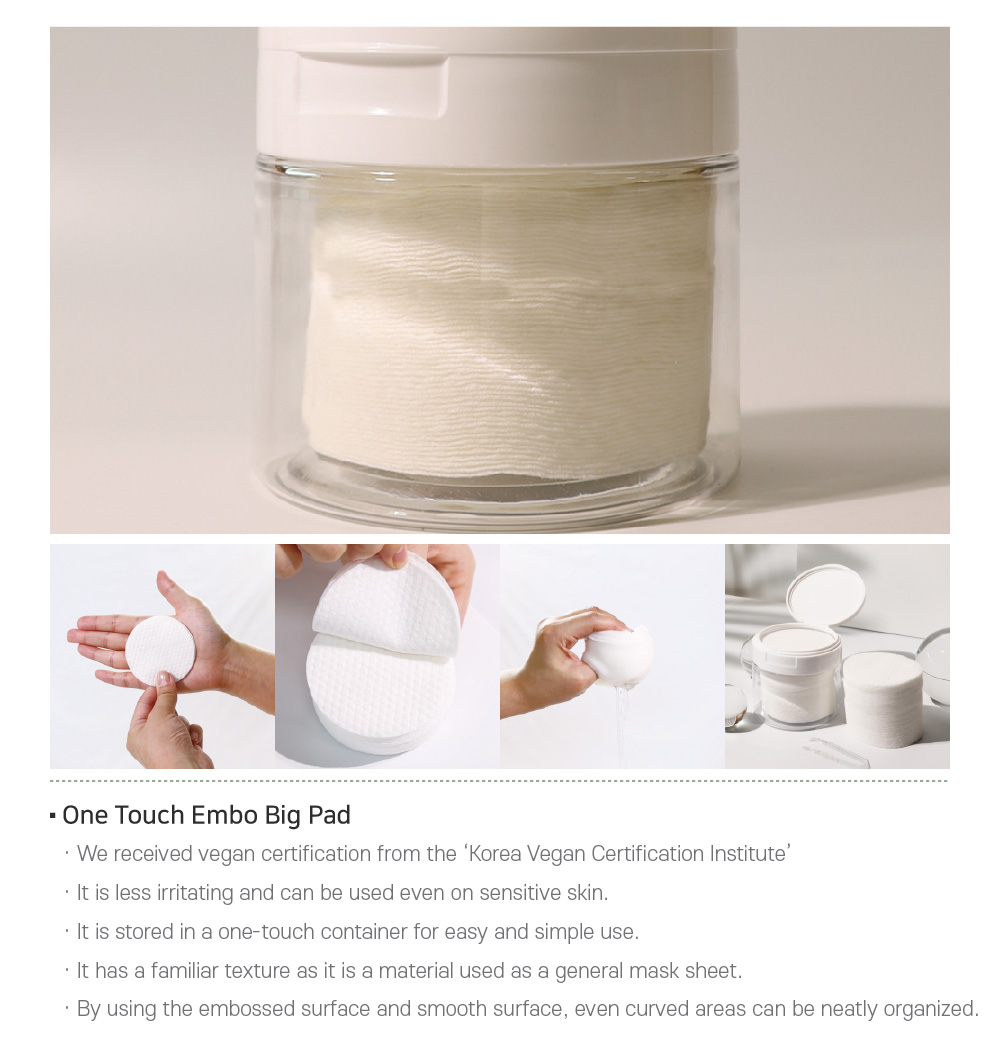 ▪ One Touch Embo Big Pad

· We received vegan certification from the 'Korea Vegan Certification Institute'

· It is less irritating and can be used even on sensitive skin.

· It is stored in a one-touch container for easy and simple use.

· It has a familiar texture as it is a material used as a general mask sheet.

· By using the embossed surface and smooth surface, even curved areas can be neatly organized.