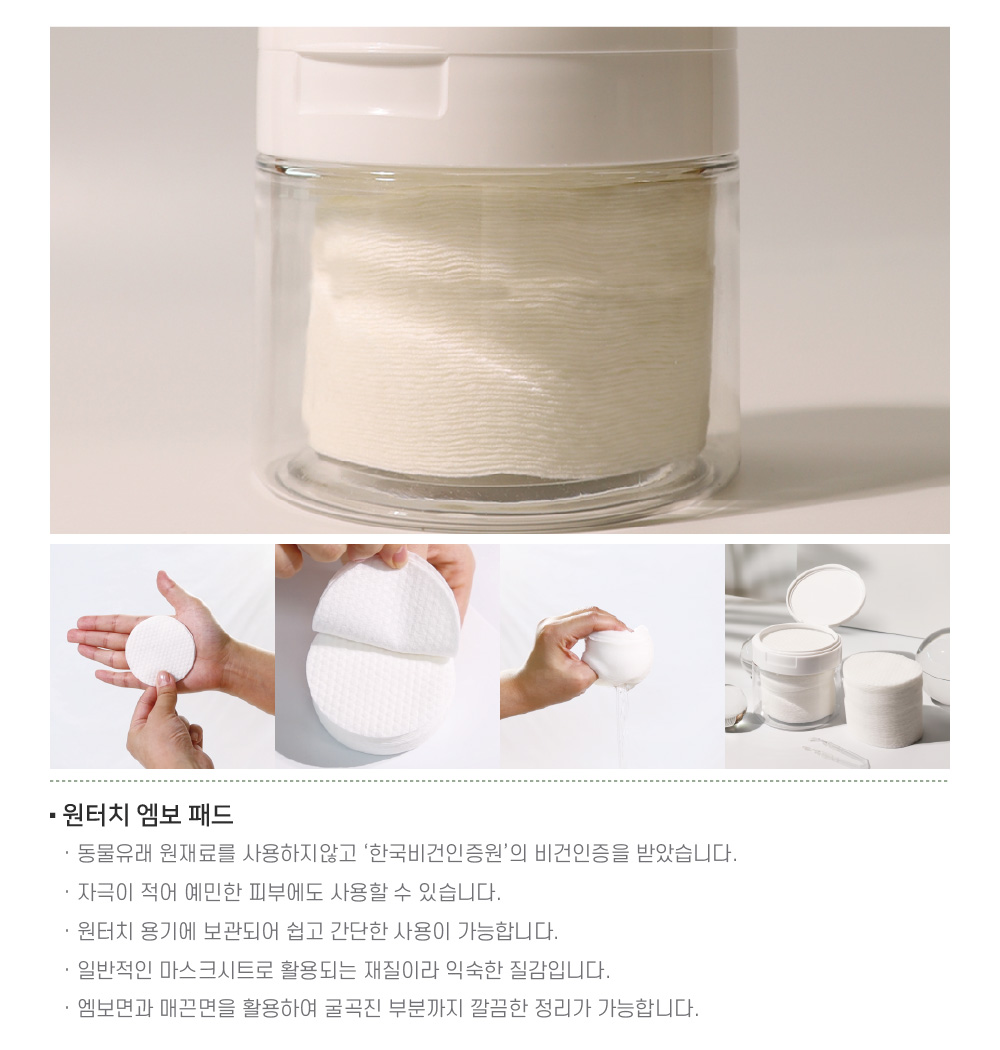 ▪ 원터치 엠보 패드

· 동물유래 원재료를 사용하지않고 '한국비건인증원'의 비건인증을 받았습니다.

· 자극이 적어 예민한 피부에도 사용할 수 있습니다.

· 원터치 용기에 보관되어 쉽고 간단한 사용이 가능합니다.

· 일반적인 마스크시트로 활용되는 재질이라 익숙한 질감입니다.

· 엠보면과 매끈면을 활용하여 굴곡진 부분까지 깔끔한 정리가 가능합니다.