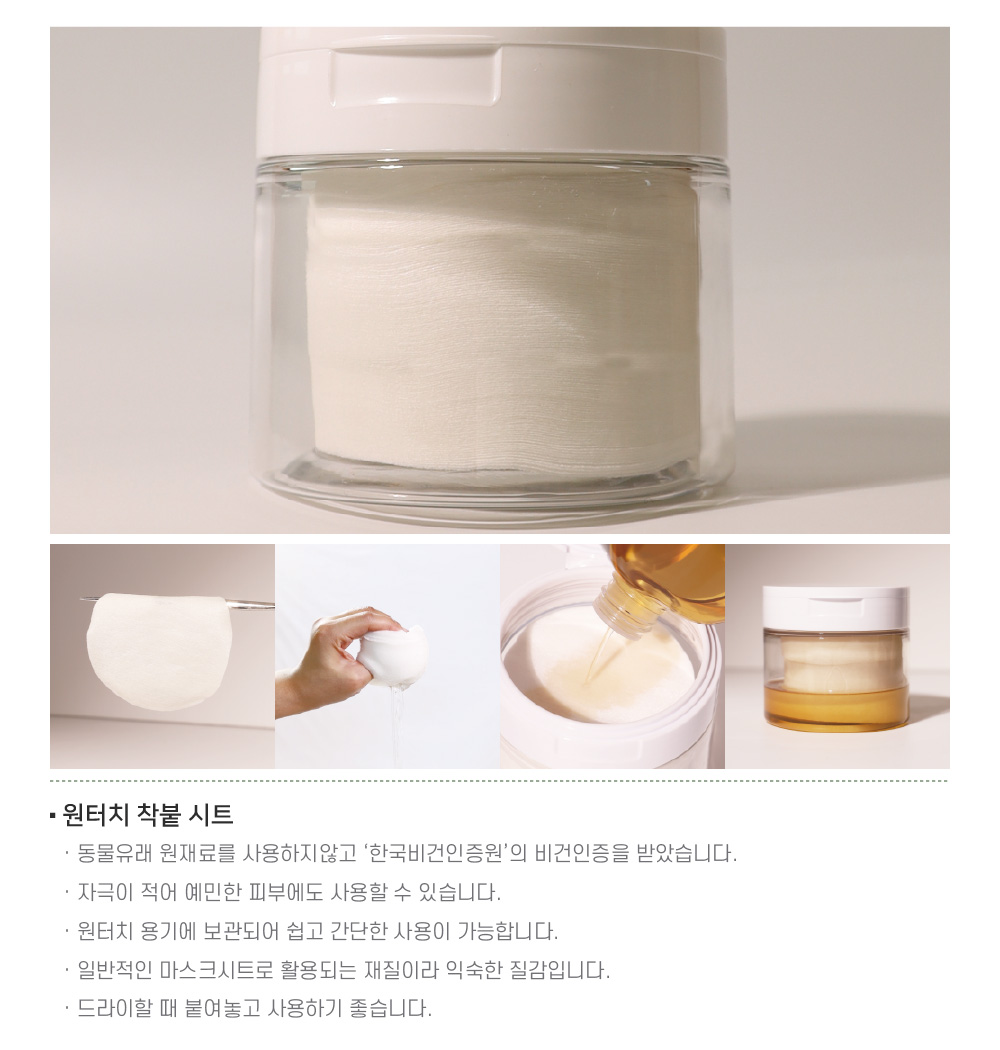 ▪ 원터치 착붙 시트

· 동물유래 원재료를 사용하지않고 '한국비건인증원'의 비건인증을 받았습니다.

· 자극이 적어 예민한 피부에도 사용할 수 있습니다.

· 원터치 용기에 보관되어 쉽고 간단한 사용이 가능합니다.

· 일반적인 마스크시트로 활용되는 재질이라 익숙한 질감입니다.

· 드라이할 때 붙여놓고 사용하기 좋습니다.