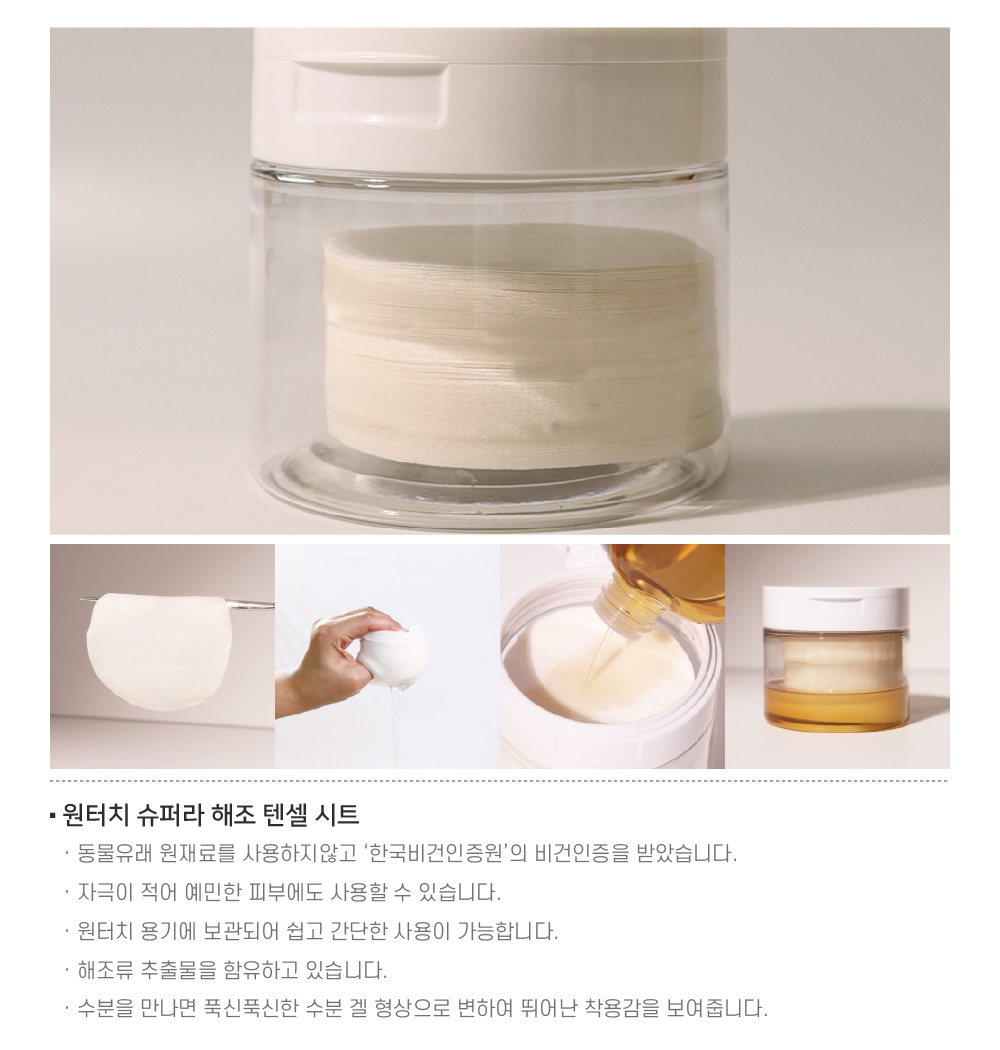 ▪ 원터치 슈퍼라 해조 텐셀 시트

· 동물유래 원재료를 사용하지않고 '한국비건인증원'의 비건인증을 받았습니다.

· 자극이 적어 예민한 피부에도 사용할 수 있습니다.

· 원터치 용기에 보관되어 쉽고 간단한 사용이 가능합니다.

· 해조류 추출물을 함유하고 있습니다.

· 수분을 만나면 푹신푹신한 수분 겔 형상으로 변하여 뛰어난 착용감을 보여줍니다.